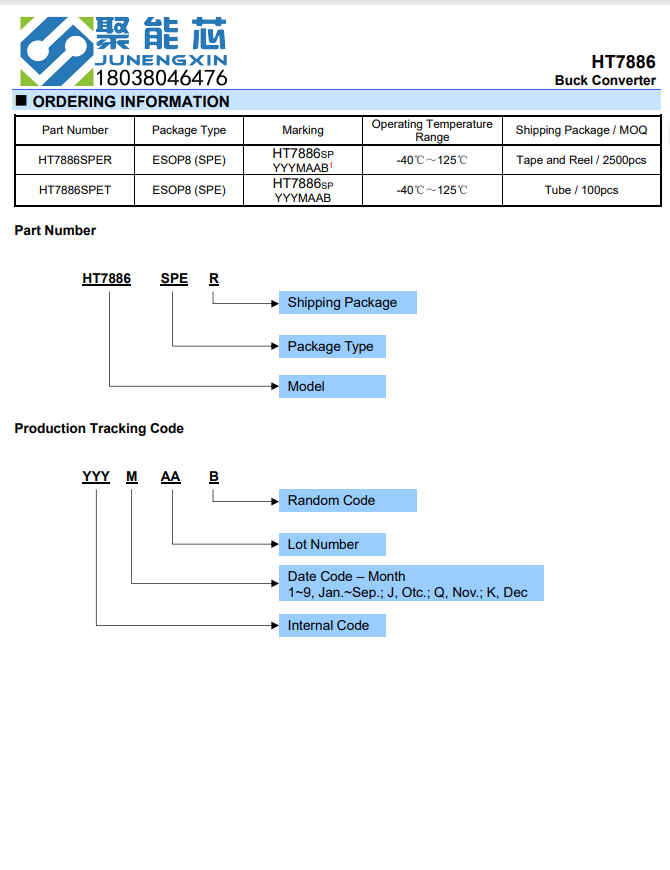 聚能芯
JUNENGXIN
18038046476

HT7886
Buck Converter

■ ORDERING INFORMATION

| Part Number | Package Type | Marking | Operating Temperature Range | Shipping Package / MOQ |
|---|---|---|---|---|
| HT7886SPER | ESOP8 (SPE) | HT7886SP YYYMAAB$^1$ | -40℃～125℃ | Tape and Reel / 2500pcs |
| HT7886SPET | ESOP8 (SPE) | HT7886SP YYYMAAB | -40℃～125℃ | Tube / 100pcs |

Part Number

HT7886 SPE R

Shipping Package

Package Type

Model

Production Tracking Code

YYY M AA B

Random Code

Lot Number

Date Code – Month
1~9, Jan.~Sep.; J, Otc.; Q, Nov.; K, Dec

Internal Code